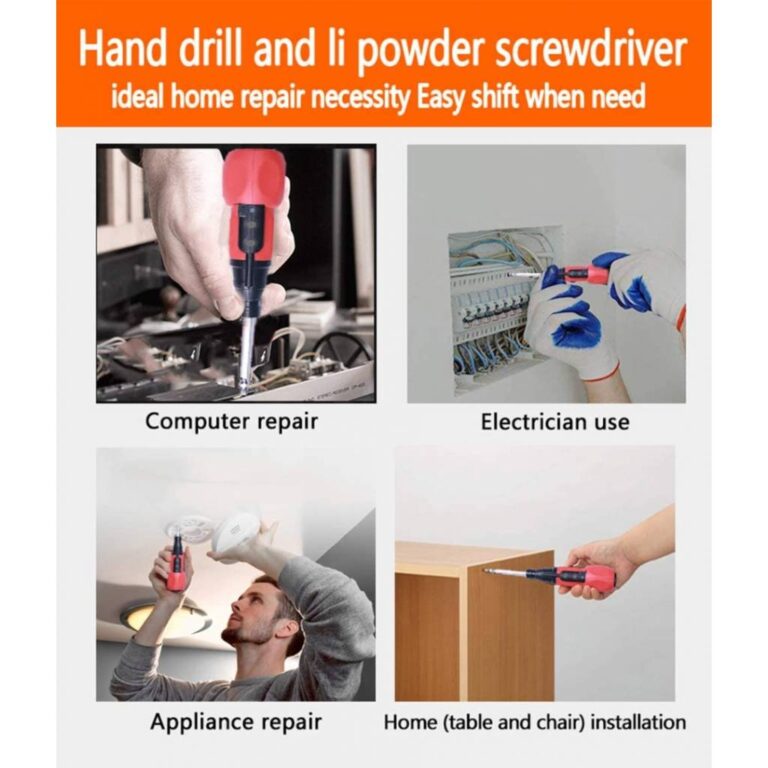 Hand drill and li powder screwdriver
ideal home repair necessity Easy shift when need

Computer repair

Electrician use

Appliance repair

Home (table and chair) installation