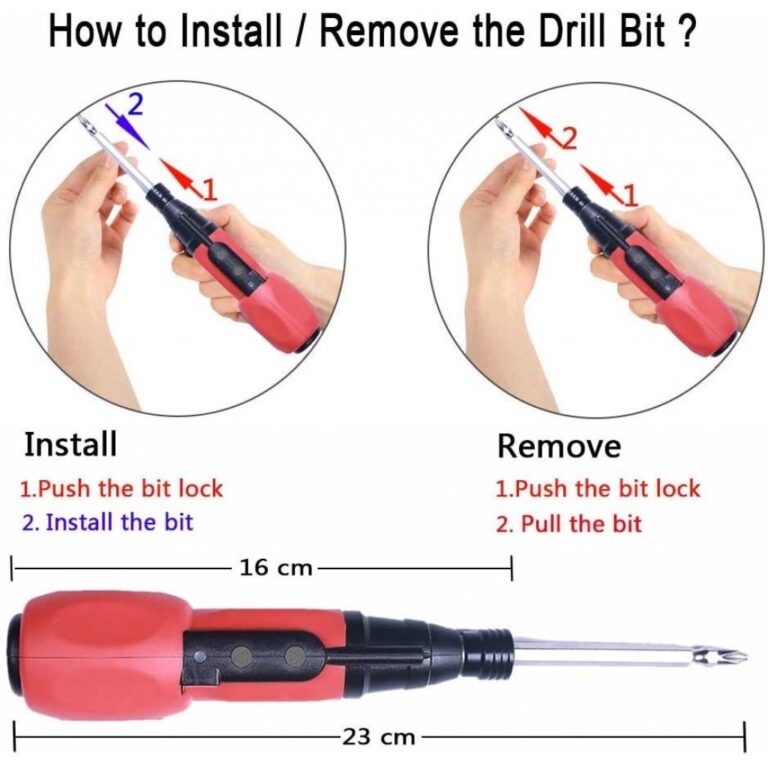 How to Install / Remove the Drill Bit ?

2
1

2
1

Install
1.Push the bit lock
2. Install the bit

Remove
1.Push the bit lock
2. Pull the bit

16 cm

23 cm